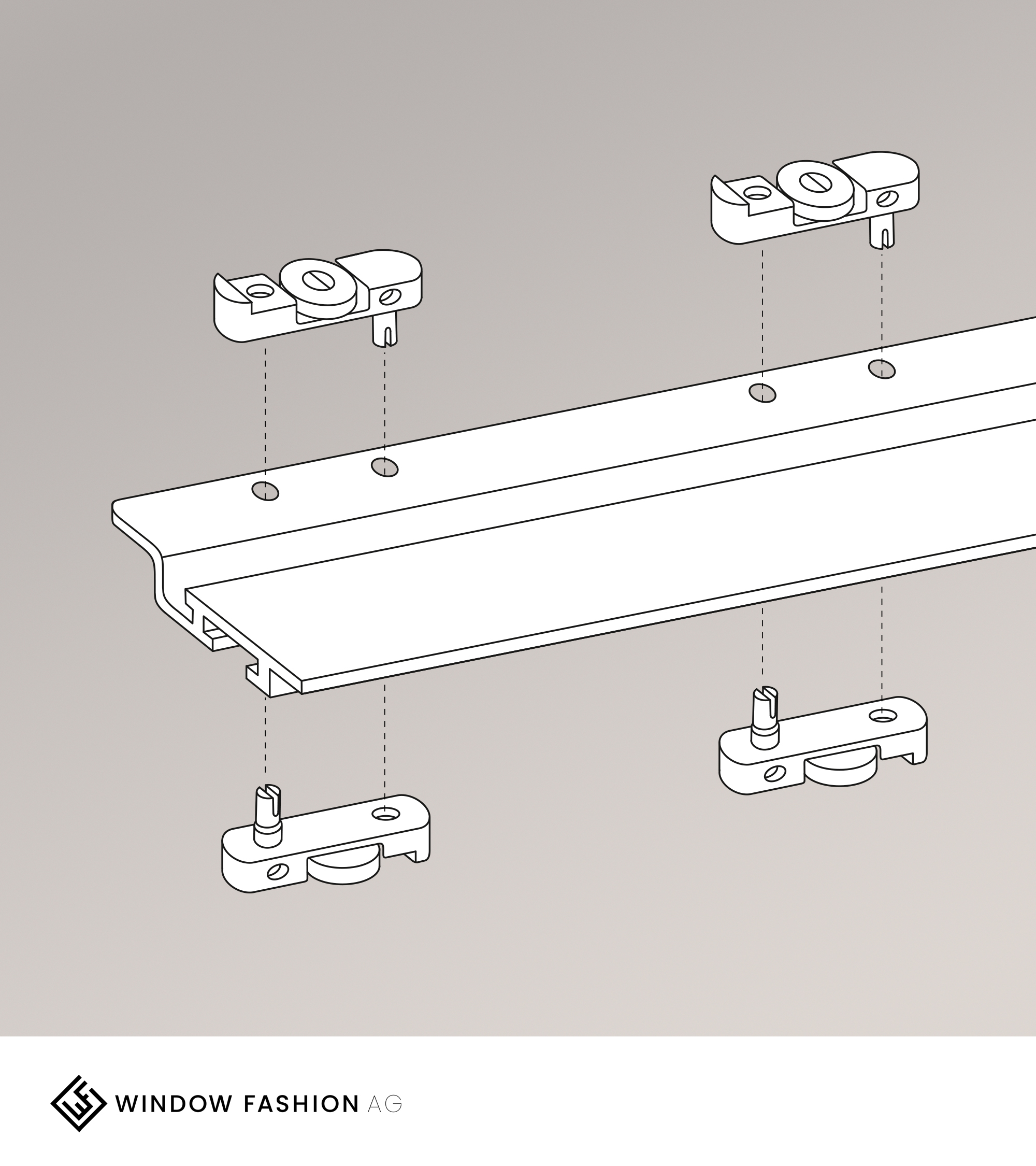 WINDOW FASHION AG